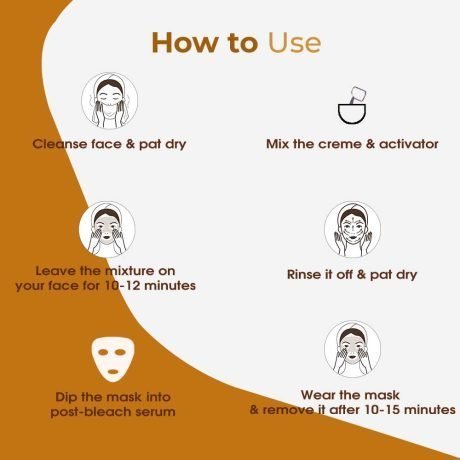 How to Use

Cleanse face & pat dry

Mix the creme & activator

Leave the mixture on your face for 10-12 minutes

Rinse it off & pat dry

Dip the mask into post-bleach serum

Wear the mask & remove it after 10-15 minutes