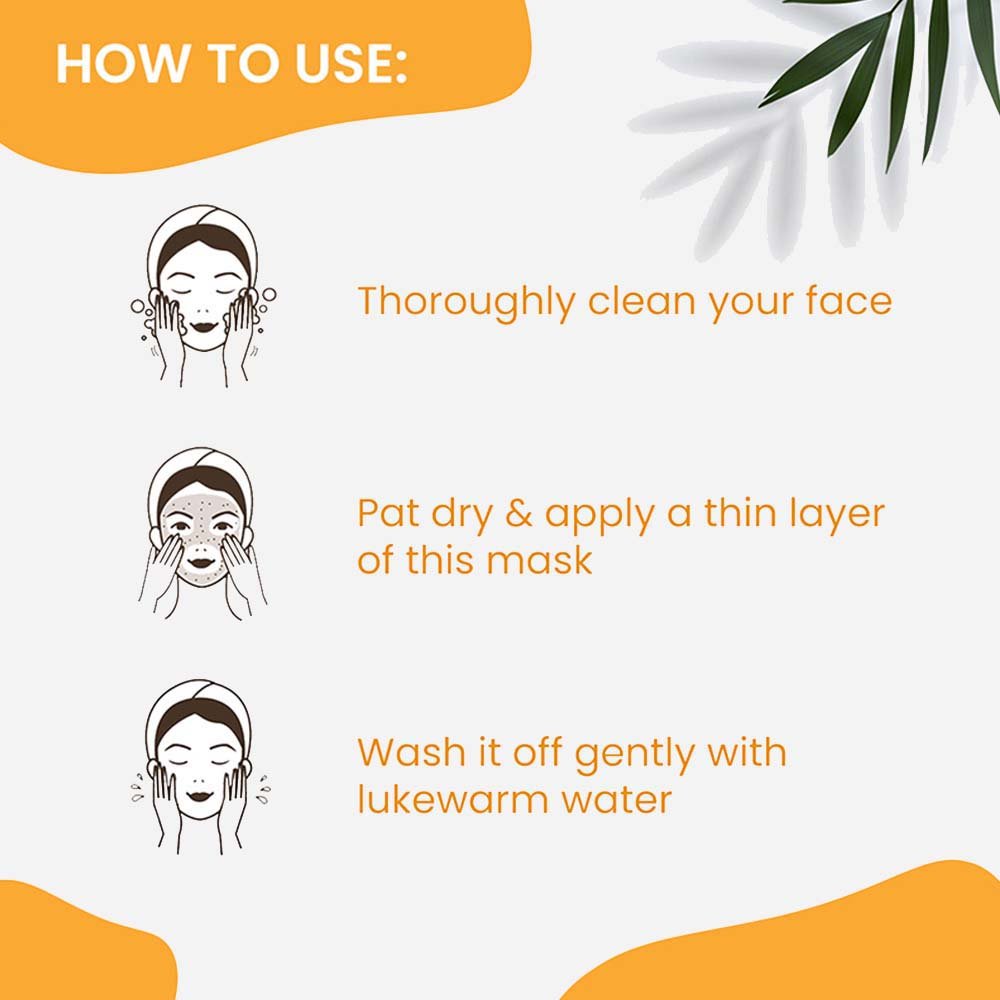 HOW TO USE:

Thoroughly clean your face

Pat dry & apply a thin layer of this mask

Wash it off gently with lukewarm water