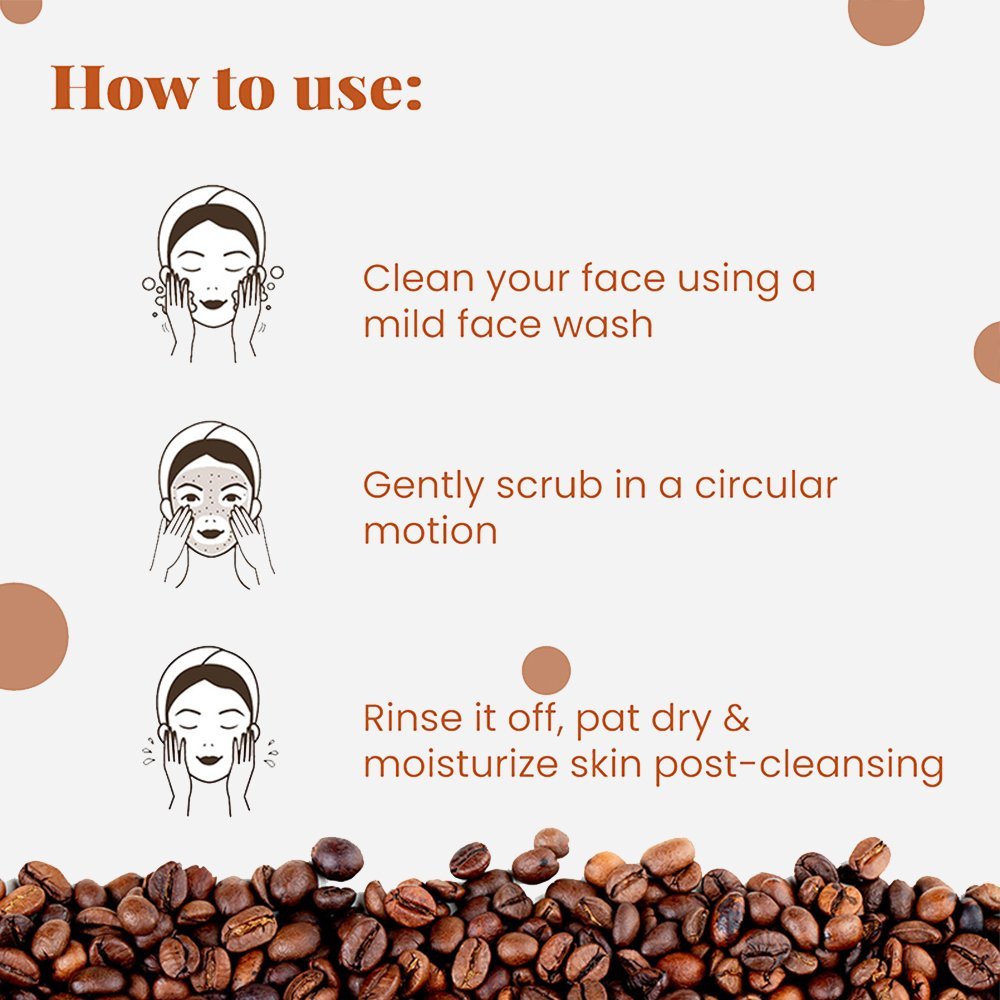 How to use:

Clean your face using a mild face wash

Gently scrub in a circular motion

Rinse it off, pat dry & moisturize skin post-cleansing