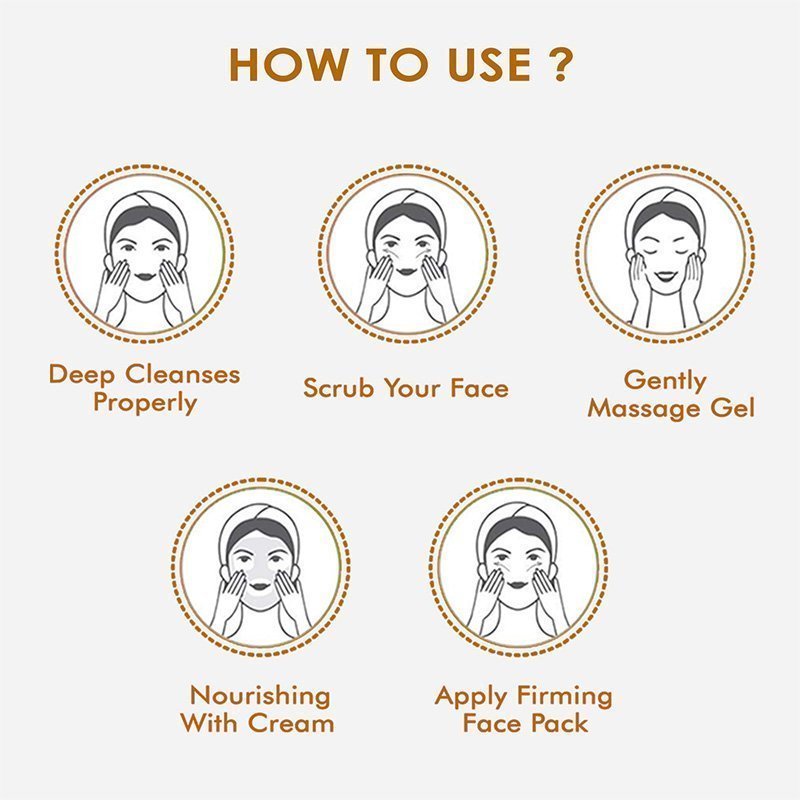 HOW TO USE ?

Deep Cleanses Properly

Scrub Your Face

Gently Massage Gel

Nourishing With Cream

Apply Firming Face Pack