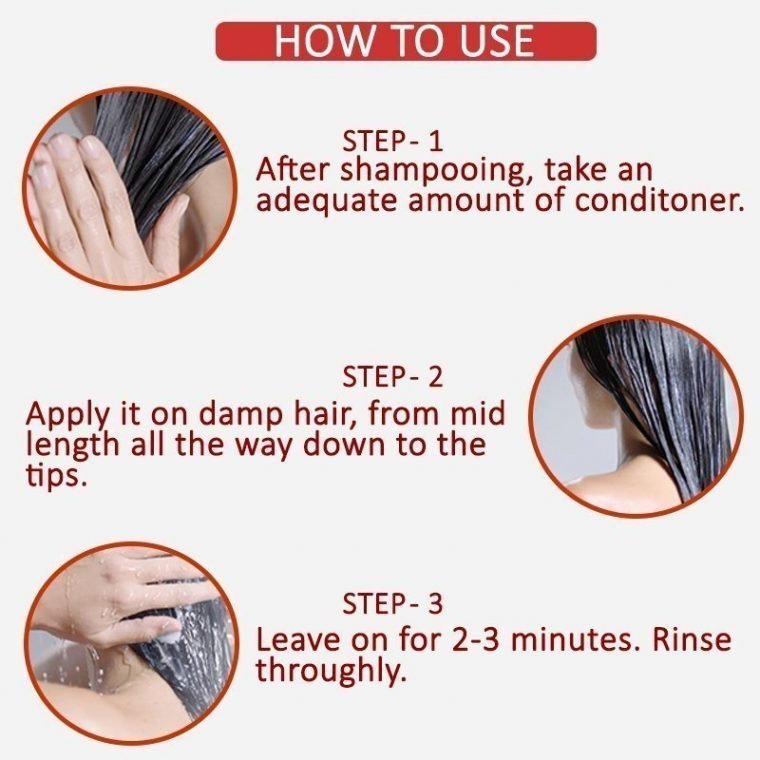 HOW TO USE

STEP- 1
After shampooing, take an adequate amount of conditoner.

STEP- 2
Apply it on damp hair, from mid length all the way down to the tips.

STEP- 3
Leave on for 2-3 minutes. Rinse throughly.